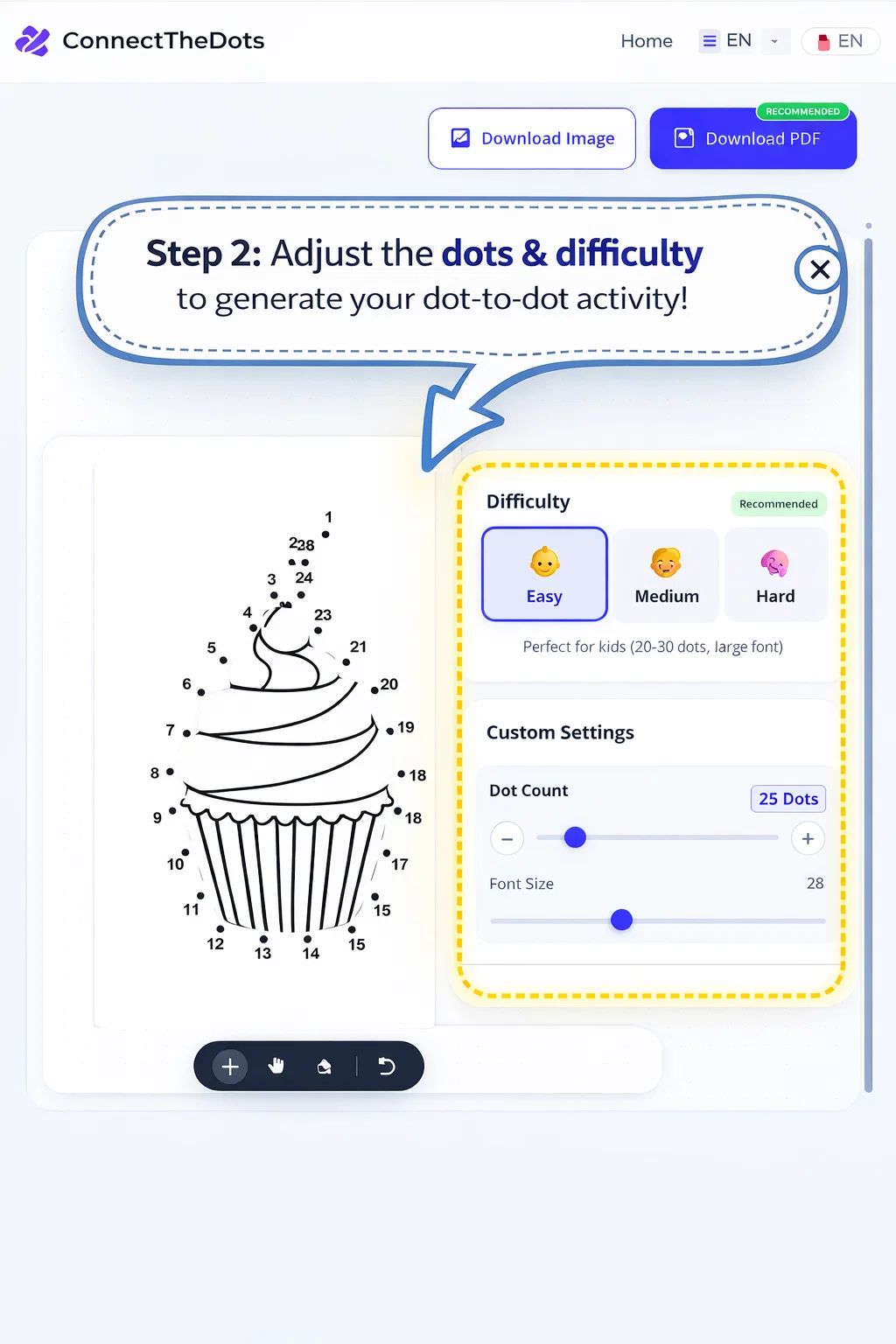 ConnectTheDots

Home EN EN

Download Image

RECOMMENDED
Download PDF

Step 2: Adjust the dots & difficulty to generate your dot-to-dot activity!

1
2
28
3
24
4
23
5
21
6
20
7
19
8
18
9
18
10
17
11
15
12
13
14
15

Difficulty
Recommended

Easy
Medium
Hard

Perfect for kids (20-30 dots, large font)

Custom Settings

Dot Count
25 Dots

Font Size 28